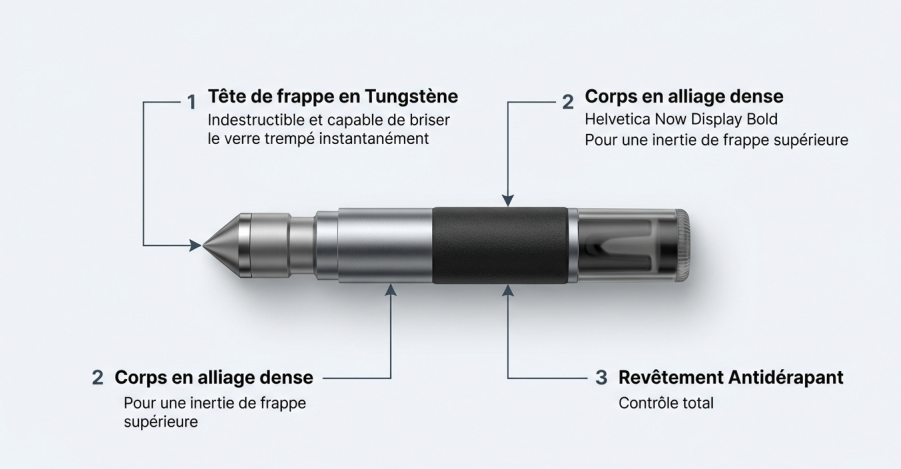 1 Tête de frappe en Tungstène
Indestructible et capable de briser le verre trempé instantanément

2 Corps en alliage dense
Helvetica Now Display Bold
Pour une inertie de frappe supérieure

2 Corps en alliage dense
Pour une inertie de frappe supérieure

3 Revêtement Antidérapant
Contrôle total